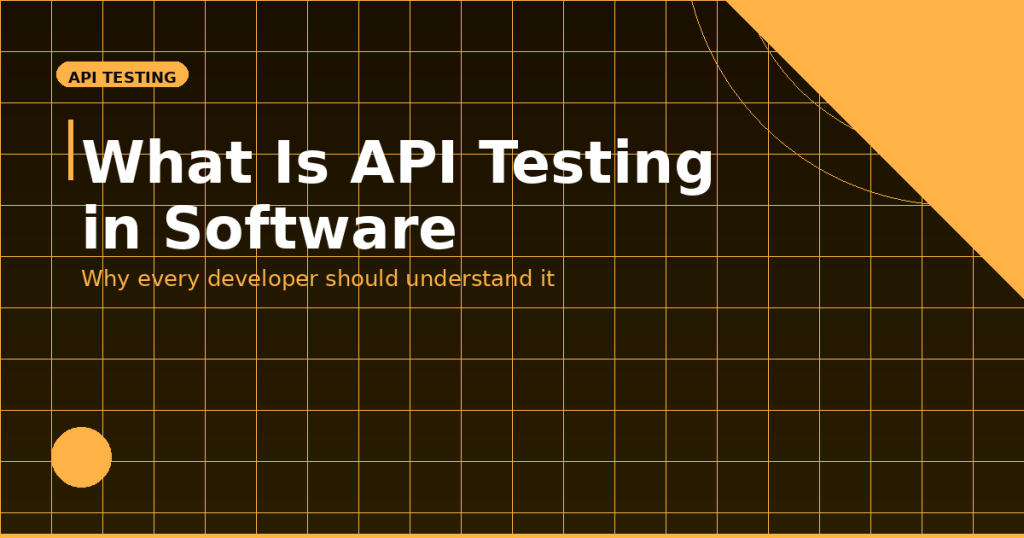 API TESTING

What Is API Testing in Software

Why every developer should understand it