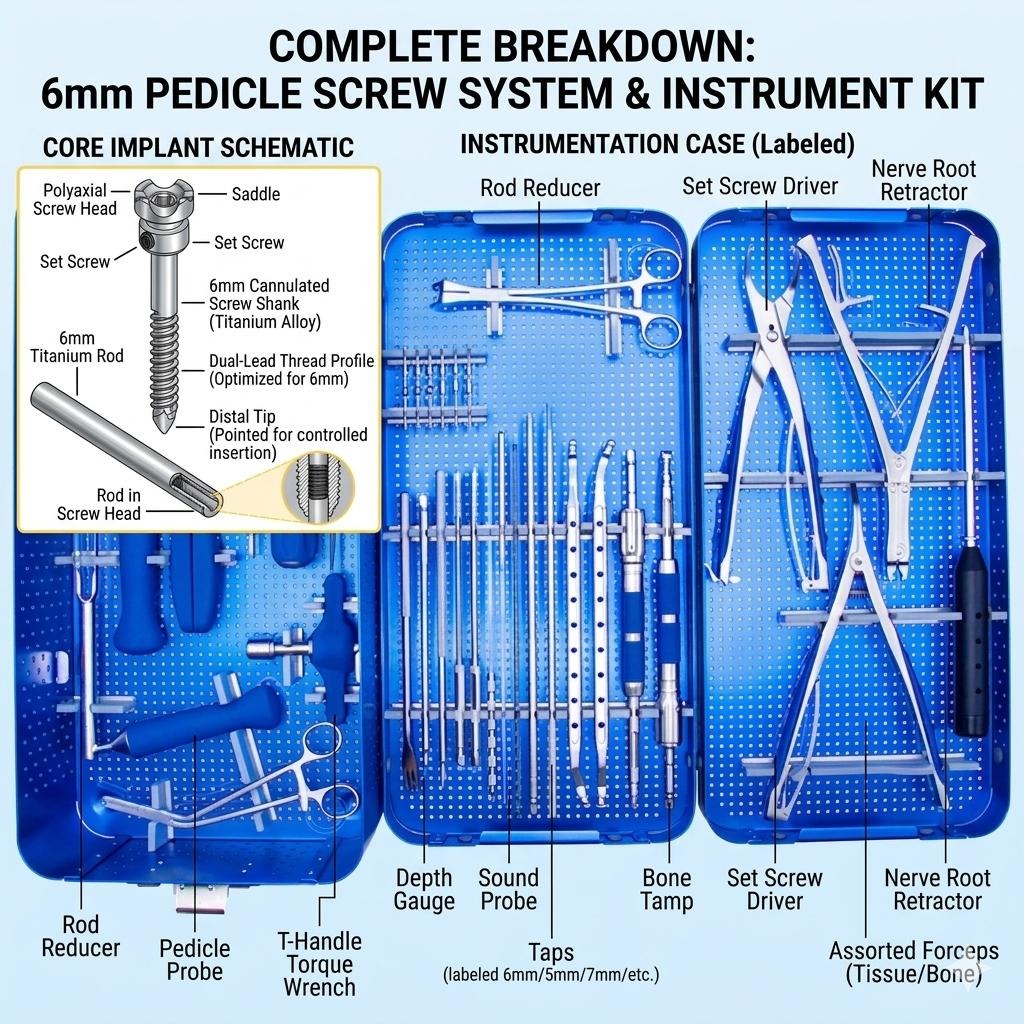 COMPLETE BREAKDOWN:
6mm PEDICLE SCREW SYSTEM & INSTRUMENT KIT

CORE IMPLANT SCHEMATIC

Polyaxial Screw Head

Saddle

Set Screw

Set Screw

6mm Cannulated Screw Shank (Titanium Alloy)

6mm Titanium Rod

Dual-Lead Thread Profile (Optimized for 6mm)

Distal Tip (Pointed for controlled insertion)

Rod in Screw Head

INSTRUMENTATION CASE (Labeled)

Rod Reducer

Set Screw Driver

Nerve Root Retractor

Rod Reducer

Pedicle Probe

T-Handle Torque Wrench

Depth Gauge

Sound Probe

Taps
(labeled 6mm/5mm/7mm/etc.)

Bone Tamp

Set Screw Driver

Nerve Root Retractor

Assorted Forceps (Tissue/Bone)